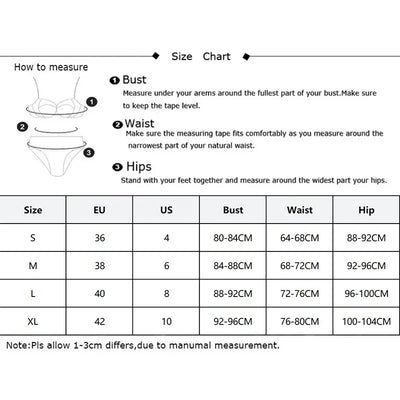 Size Chart

How to measure

1 2 3

1 Bust
Measure under your arems around the fullest part of your bust.Make sure to keep the tape level.

2 Waist
Make sure the measuring tape fits comfortably as you measure around the narrowest part of your natural waist.

3 Hips
Stand with your feet together and measure around the widest part your hips.

| Size | EU | US | Bust | Waist | Hip |
|---|---|---|---|---|---|
| S | 36 | 4 | 80-84CM | 64-68CM | 88-92CM |
| M | 38 | 6 | 84-88CM | 68-72CM | 92-96CM |
| L | 40 | 8 | 88-92CM | 72-76CM | 96-100CM |
| XL | 42 | 10 | 92-96CM | 76-80CM | 100-104CM |

Note:Pls allow 1-3cm differs,due to manumal measurement.